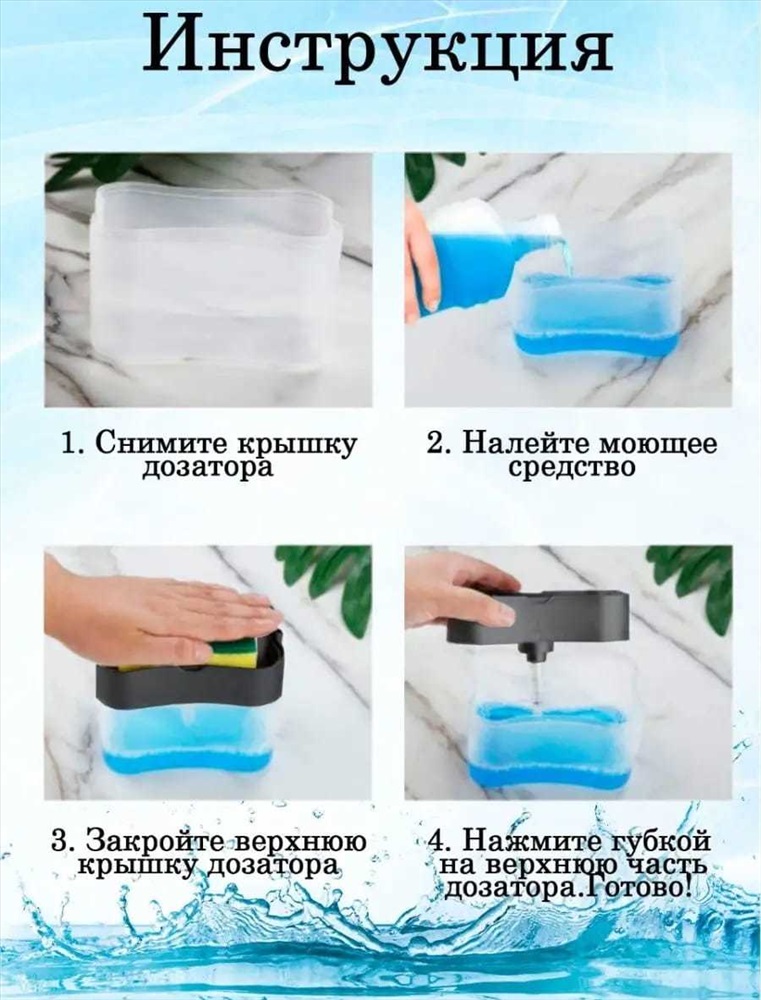 Инструкция

1. Снимите крышку дозатора

2. Налейте моющее средство

3. Закройте верхнюю крышку дозатора

4. Нажмите губкой на верхнюю часть дозатора.Готово!