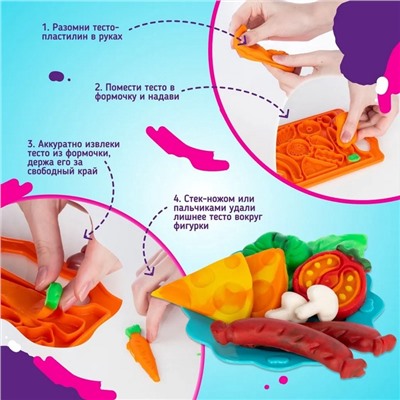 1. Разомни тесто-пластилин в руках

2. Помести тесто в формочку и надави

3. Аккуратно извлеки тесто из формочки, держа его за свободный край

4. Стек-ножом или пальчиками удали лишнее тесто вокруг фигурки