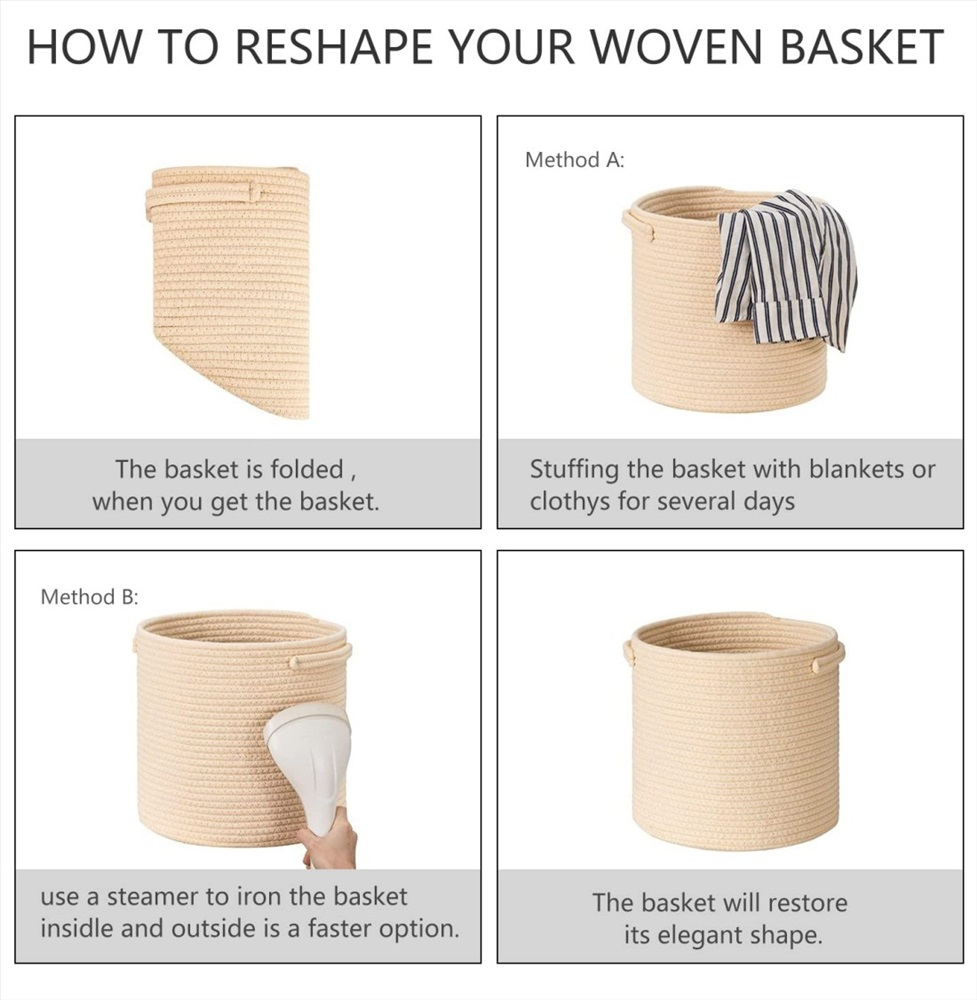 HOW TO RESHAPE YOUR WOVEN BASKET

The basket is folded , when you get the basket.

Method A:

Stuffing the basket with blankets or clothys for several days

Method B:

use a steamer to iron the basket insidle and outside is a faster option.

The basket will restore its elegant shape.