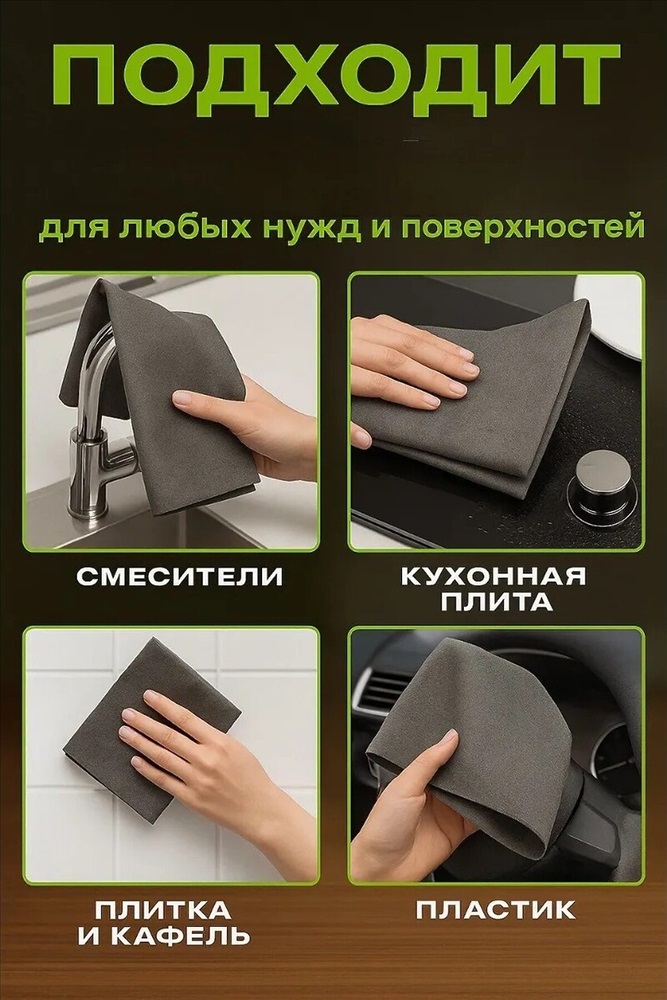 ПОДХОДИТ

для любых нужд и поверхностей

СМЕСИТЕЛИ

КУХОННАЯ ПЛИТА

ПЛИТКА И КАФЕЛЬ

ПЛАСТИК