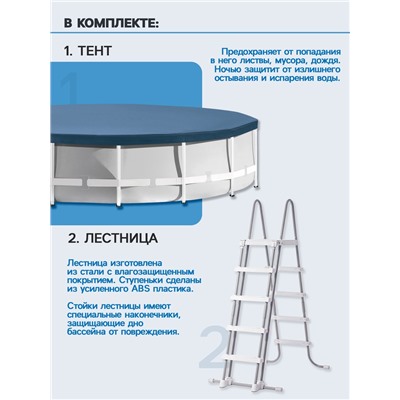 В КОМПЛЕКТЕ:

1. ТЕНТ

Предохраняет от попадания в него листвы, мусора, дождя. Ночью защитит от излишнего остывания и испарения воды.

1

2. ЛЕСТНИЦА

Лестница изготовлена из стали с влагозащищенным покрытием. Ступеньки сделаны из усиленного ABS пластика.

Стойки лестницы имеют специальные наконечники, защищающие дно бассейна от повреждения.

2