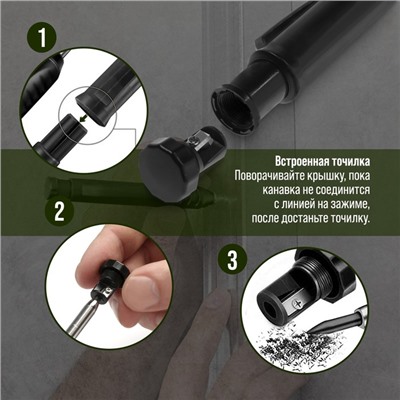 1

Встроенная точилка
Поворачивайте крышку, пока канавка не соединится с линией на зажиме, после достаньте точилку.

2

3