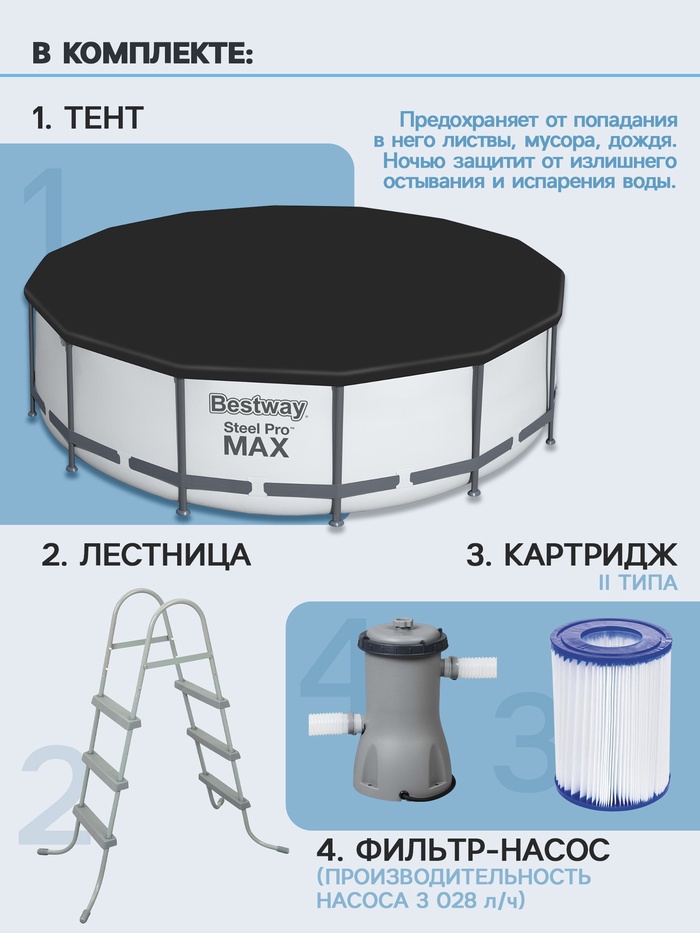 В КОМПЛЕКТЕ:

1. ТЕНТ

Предохраняет от попадания в него листвы, мусора, дождя. Ночью защитит от излишнего остывания и испарения воды.

1

Bestway
Steel Pro™
MAX

2. ЛЕСТНИЦА

3. КАРТРИДЖ
II ТИПА

4

3

2

4. ФИЛЬТР-НАСОС
(ПРОИЗВОДИТЕЛЬНОСТЬ НАСОСА 3 028 л/ч)