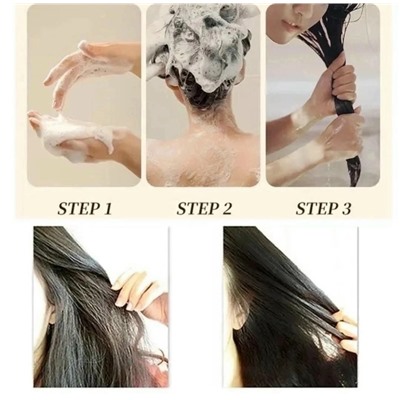 STEP 1 STEP 2 STEP 3