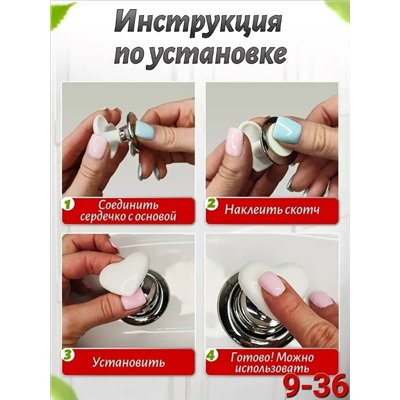 Инструкция по установке

1 Соединить сердечко с основой

2 Наклеить скотч

3 Установить

4 Готово! Можно использовать

9-36