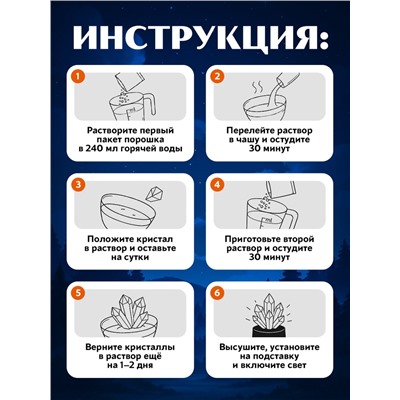 ИНСТРУКЦИЯ:

1

Растворите первый пакет порошка в 240 мл горячей воды

2

Перелейте раствор в чашу и остудите 30 минут

3

Положите кристал в раствор и оставьте на сутки

4

Приготовьте второй раствор и остудите 30 минут

5

Верните кристаллы в раствор ещё на 1–2 дня

6

Высушите, установите на подставку и включите свет