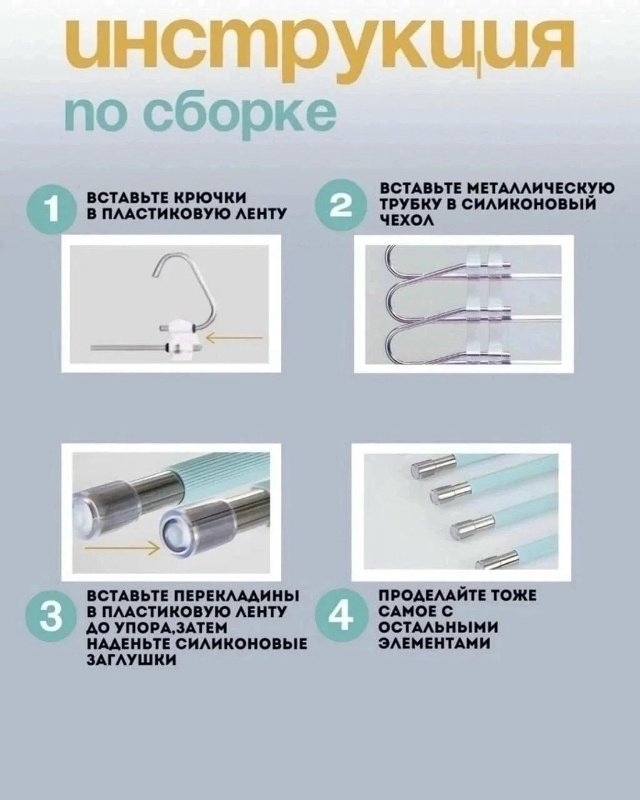 инструкция
по сборке

1 ВСТАВЬТЕ КРЮЧКИ В ПЛАСТИКОВУЮ ЛЕНТУ

2 ВСТАВЬТЕ МЕТАЛЛИЧЕСКУЮ ТРУБКУ В СИЛИКОНОВЫЙ ЧЕХОЛ

3 ВСТАВЬТЕ ПЕРЕКЛАДИНЫ В ПЛАСТИКОВУЮ ЛЕНТУ ДО УПОРА,ЗАТЕМ НАДЕНЬТЕ СИЛИКОНОВЫЕ ЗАГЛУШКИ

4 ПРОДЕЛАЙТЕ ТОЖЕ САМОЕ С ОСТАЛЬНЫМИ ЭЛЕМЕНТАМИ