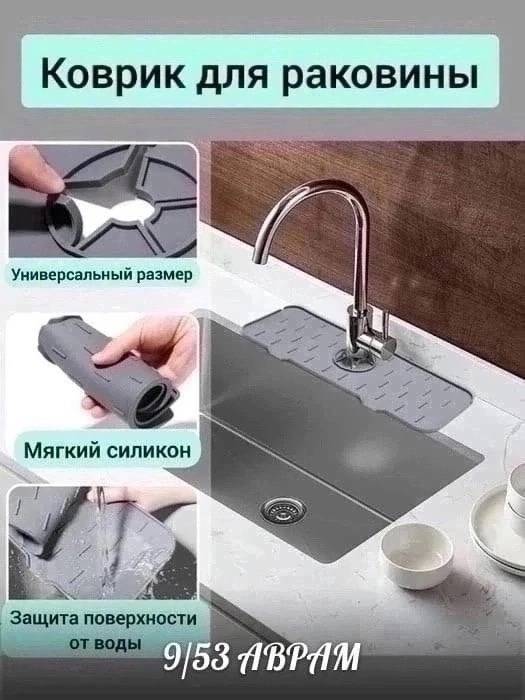 Коврик для раковины

Универсальный размер

Мягкий силикон

Защита поверхности от воды

9/53 АВРАМ