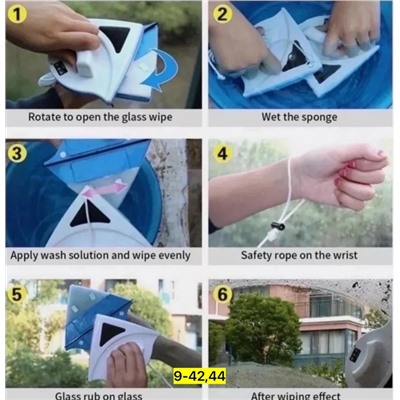 1

Rotate to open the glass wipe

2

Wet the sponge

3

Apply wash solution and wipe evenly

4

Safety rope on the wrist

5

Glass rub on glass

9-42,44

6

After wiping effect