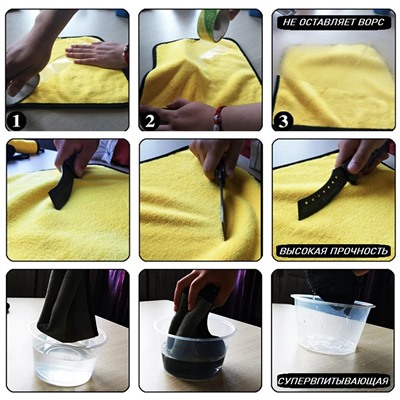 1

2

НЕ ОСТАВЛЯЕТ ВОРС

3

ВЫСОКАЯ ПРОЧНОСТЬ

СУПЕРВПИТЫВАЮЩАЯ