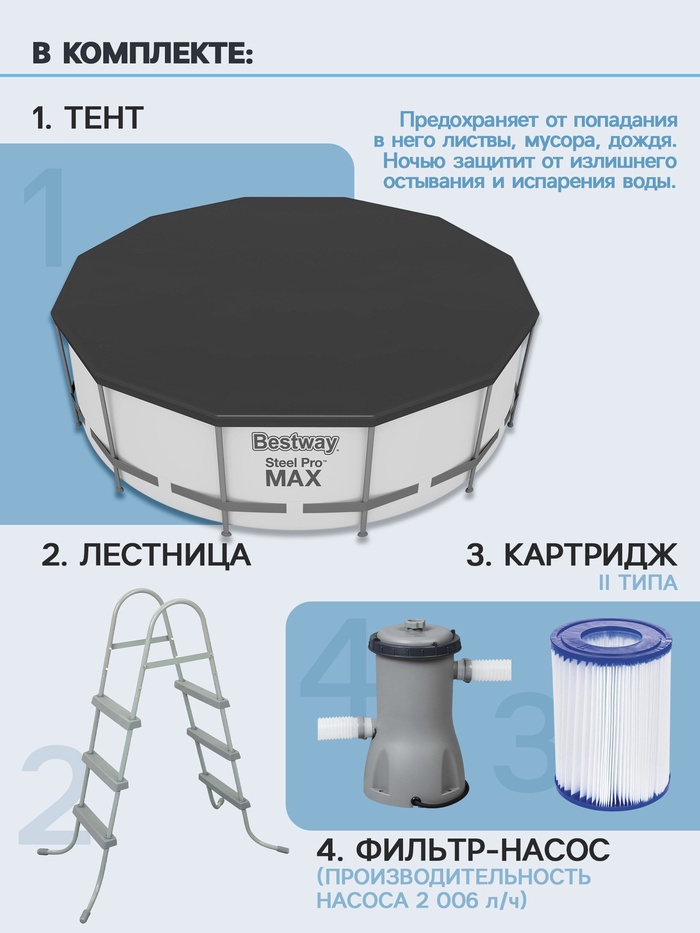 В КОМПЛЕКТЕ:

1. ТЕНТ

Предохраняет от попадания в него листвы, мусора, дождя. Ночью защитит от излишнего остывания и испарения воды.

1

Bestway
Steel Pro™
MAX

2. ЛЕСТНИЦА

3. КАРТРИДЖ
II ТИПА

4

3

2

4. ФИЛЬТР-НАСОС
(ПРОИЗВОДИТЕЛЬНОСТЬ НАСОСА 2 006 л/ч)