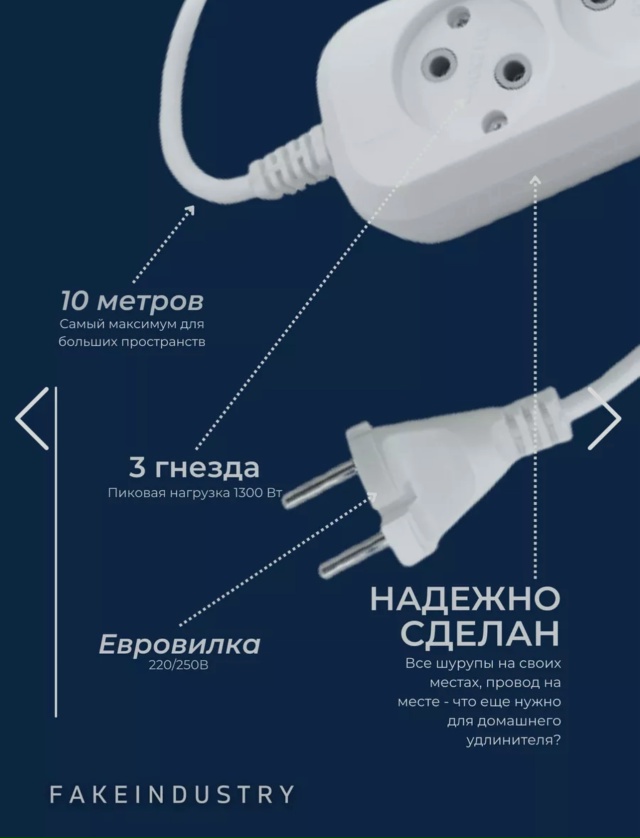 10 метров
Самый максимум для больших пространств

3 гнезда
Пиковая нагрузка 1300 Вт

Евровилка
220/250В

НАДЕЖНО СДЕЛАН
Все шурупы на своих местах, провод на месте - что еще нужно для домашнего удлинителя?

FAKEINDUSTRY