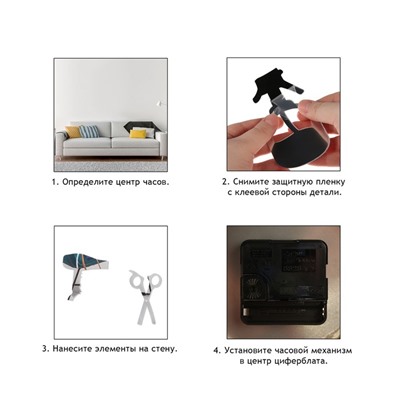 1. Определите центр часов.

2. Снимите защитную пленку с клеевой стороны детали.

3. Нанесите элементы на стену.

4. Установите часовой механизм в центр циферблата.