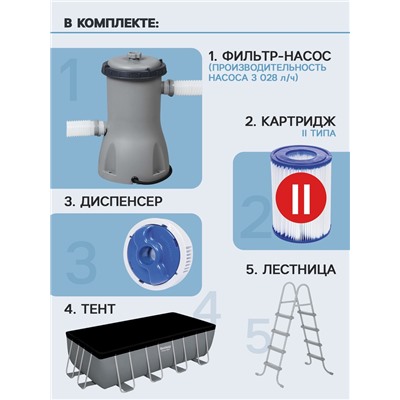 В КОМПЛЕКТЕ:

1

1. ФИЛЬТР-НАСОС (ПРОИЗВОДИТЕЛЬНОСТЬ НАСОСА 3 028 л/ч)

2. КАРТРИДЖ II ТИПА

II

2

3. ДИСПЕНСЕР

3

5. ЛЕСТНИЦА

4. ТЕНТ

4

5