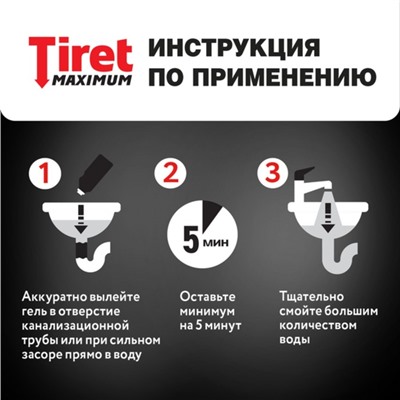 Tiret MAXIMUM

ИНСТРУКЦИЯ ПО ПРИМЕНЕНИЮ

1

Аккуратно вылейте гель в отверстие канализационной трубы или при сильном засоре прямо в воду

2

5 мин

Оставьте минимум на 5 минут

3

Тщательно смойте большим количеством воды