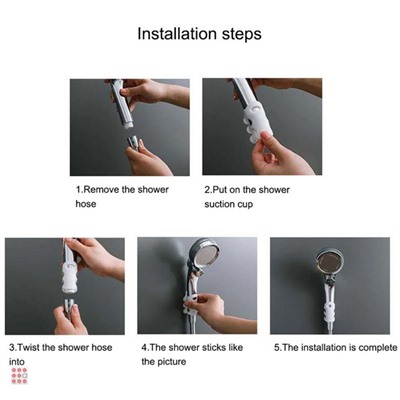 Installation steps

1.Remove the shower hose

2.Put on the shower suction cup

3.Twist the shower hose into

4.The shower sticks like the picture

5.The installation is complete