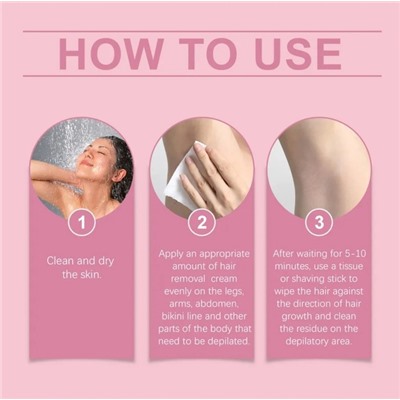 HOW TO USE

1

Clean and dry the skin.

2

Apply an appropriate amount of hair removal cream evenly on the legs, arms, abdomen, bikini line and other parts of the body that need to be depilated.

3

After waiting for 5-10 minutes, use a tissue or shaving stick to wipe the hair against the direction of hair growth and clean the residue on the depilatory area.