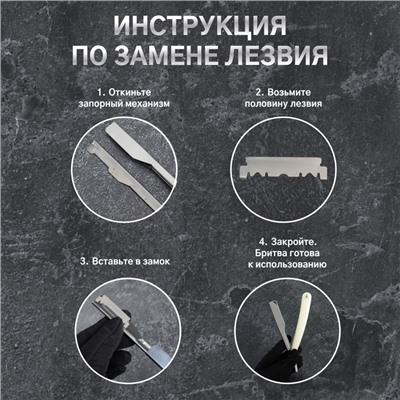 ИНСТРУКЦИЯ ПО ЗАМЕНЕ ЛЕЗВИЯ

1. Откиньте запорный механизм

2. Возьмите половину лезвия

3. Вставьте в замок

4. Закройте. Бритва готова к использованию