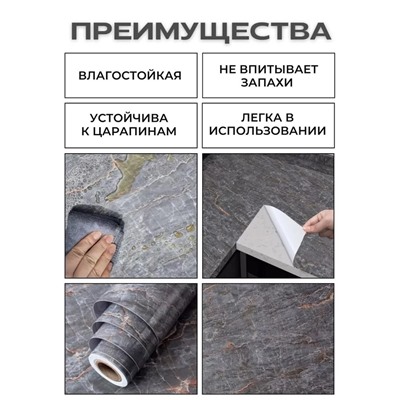 ПРЕИМУЩЕСТВА

ВЛАГОСТОЙКАЯ

НЕ ВПИТЫВАЕТ ЗАПАХИ

УСТОЙЧИВА К ЦАРАПИНАМ

ЛЕГКА В ИСПОЛЬЗОВАНИИ