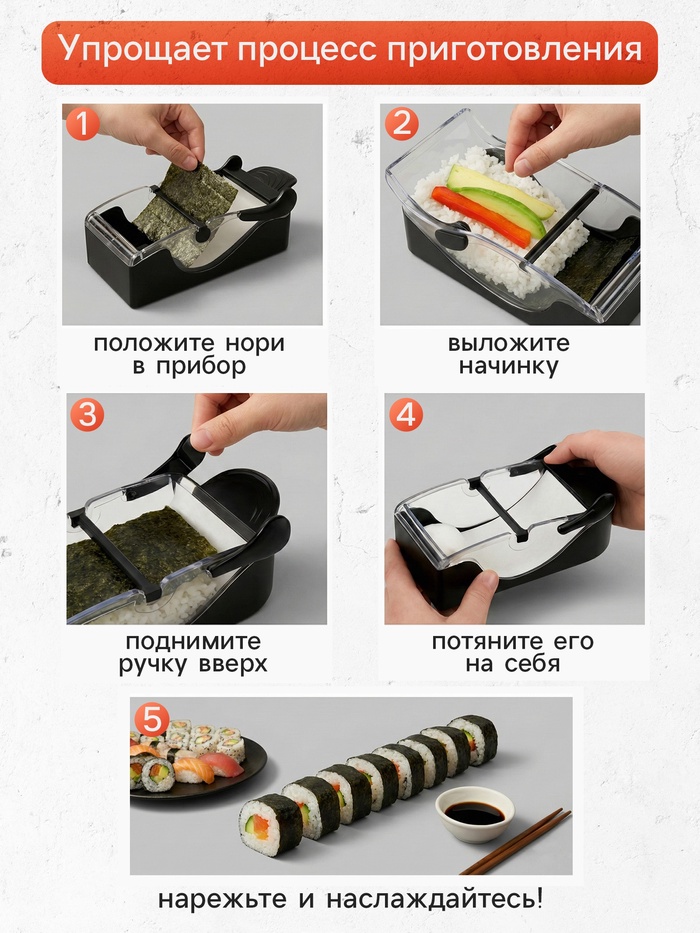 Упрощает процесс приготовления

1
положите нори в прибор

2
выложите начинку

3
поднимите ручку вверх

4
потяните его на себя

5
нарежьте и наслаждайтесь!