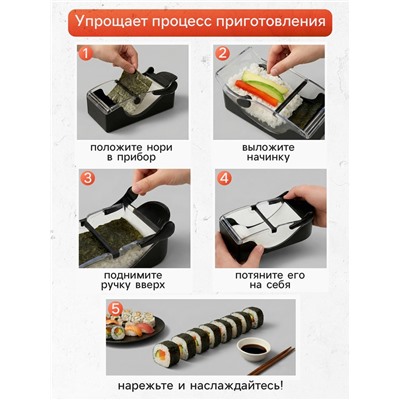 Упрощает процесс приготовления

1

положите нори в прибор

2

выложите начинку

3

поднимите ручку вверх

4

потяните его на себя

5

нарежьте и наслаждайтесь!