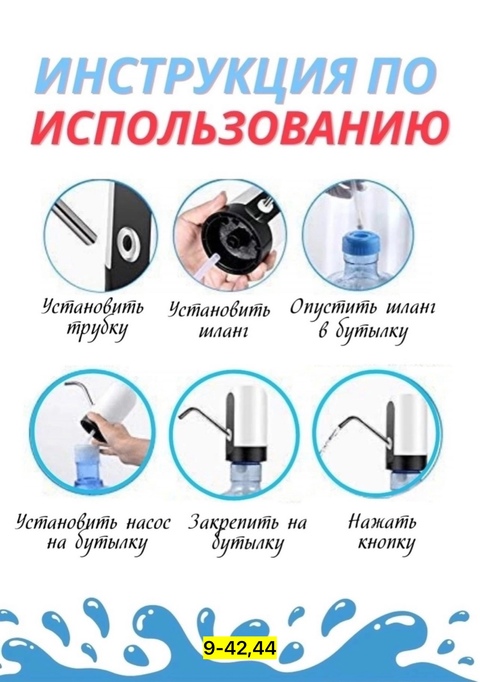 ИНСТРУКЦИЯ ПО ИСПОЛЬЗОВАНИЮ

Установить трубку

Установить шланг

Опустить шланг в бутылку

Установить насос на бутылку

Закрепить на бутылку

Нажать кнопку

9-42,44