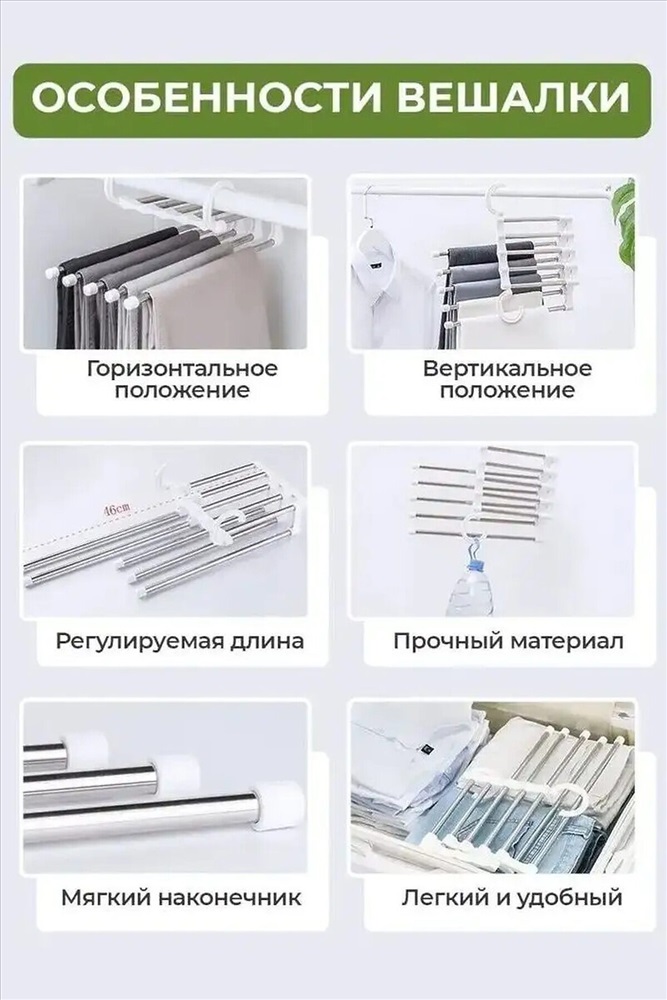 ОСОБЕННОСТИ ВЕШАЛКИ

Горизонтальное положение

Вертикальное положение

46cm

Регулируемая длина

Прочный материал

Мягкий наконечник

Легкий и удобный