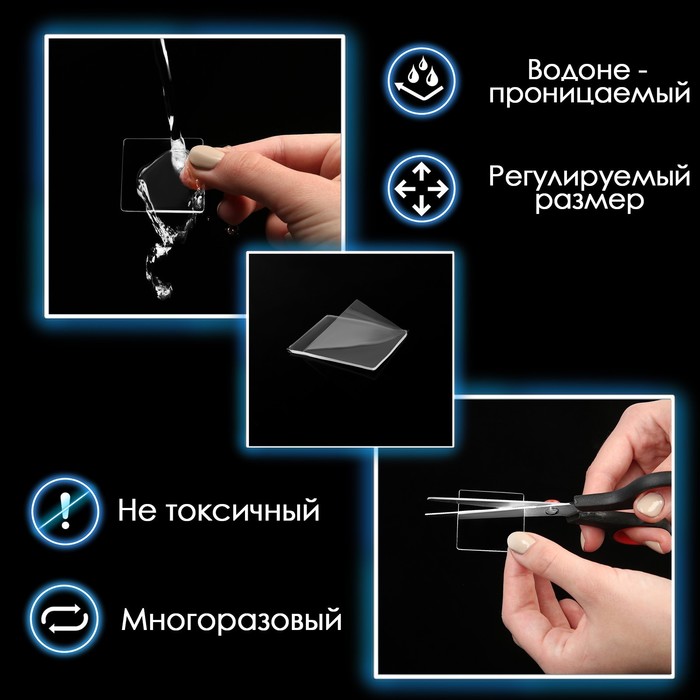 Водоне - проницаемый

Регулируемый размер

Не токсичный

Многоразовый