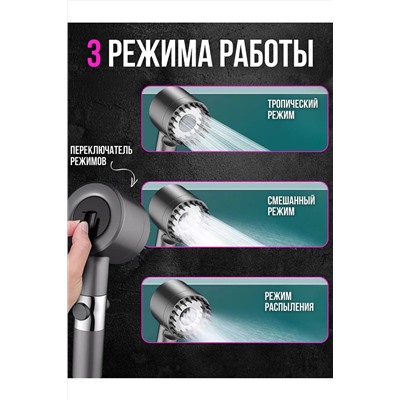 3 РЕЖИМА РАБОТЫ

ТРОПИЧЕСКИЙ РЕЖИМ

ПЕРЕКЛЮЧАТЕЛЬ РЕЖИМОВ

СМЕШАННЫЙ РЕЖИМ

РЕЖИМ РАСПЫЛЕНИЯ