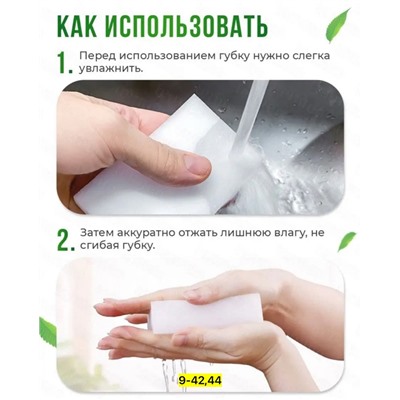 КАК ИСПОЛЬЗОВАТЬ

1. Перед использованием губку нужно слегка увлажнить.

2. Затем аккуратно отжать лишнюю влагу, не сгибая губку.

9-42,44