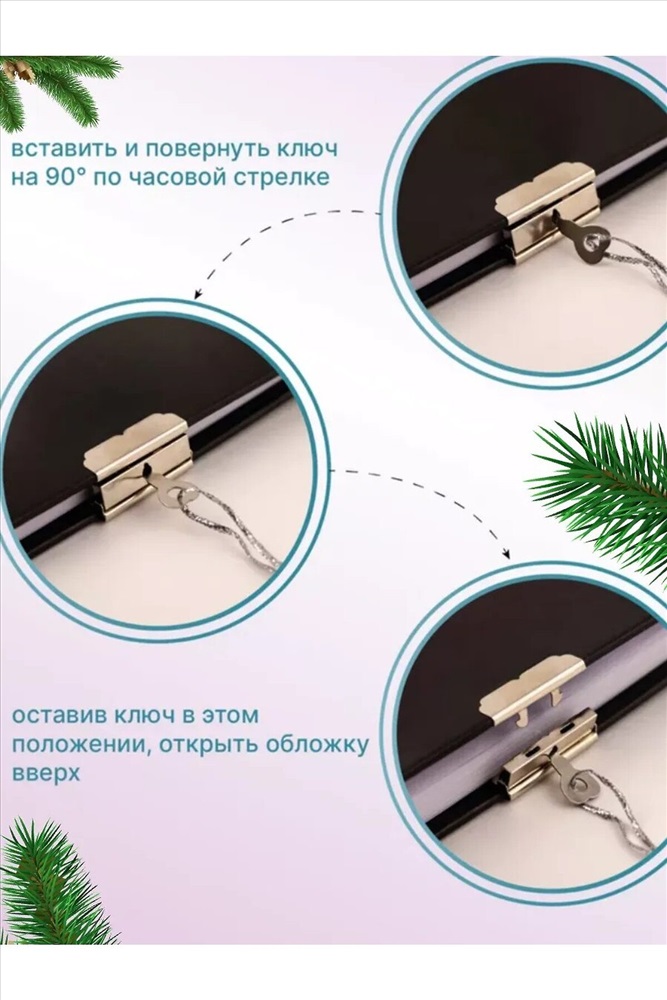 вставить и повернуть ключ на 90° по часовой стрелке

оставив ключ в этом положении, открыть обложку вверх