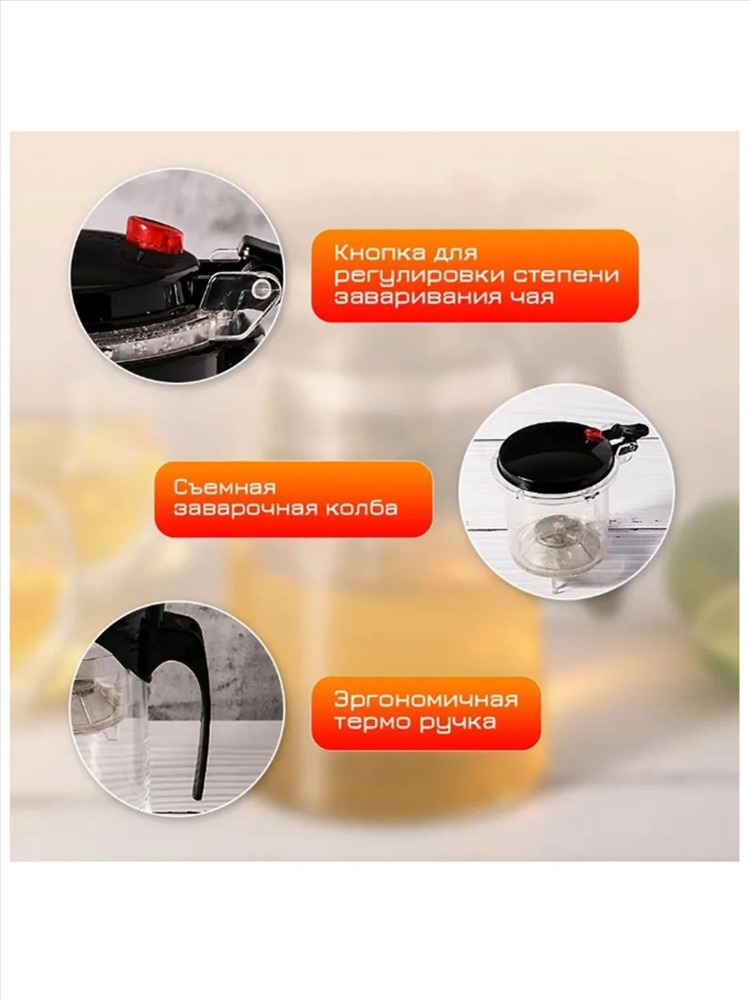 Кнопка для регулировки степени заваривания чая

Съемная заварочная колба

Эргономичная термо ручка