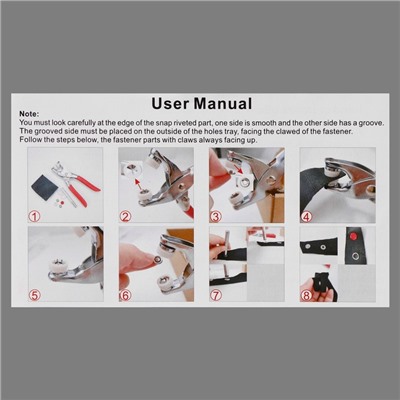 User Manual

Note:
You must look carefully at the edge of the snap riveted part, one side is smooth and the other side has a groove. The grooved side must be placed on the outside of the holes tray, facing the clawed of the fastener. Follow the steps below, the fastener parts with claws always facing up.

①

②

③

④

⑤

⑥

⑦

⑧