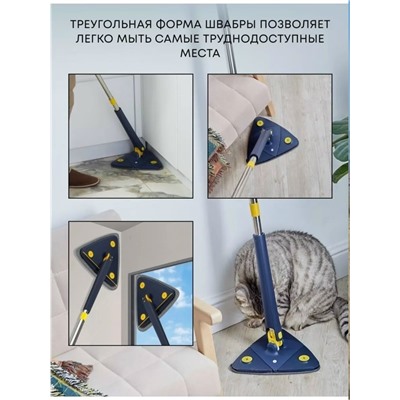 ТРЕУГОЛЬНАЯ ФОРМА ШВАБРЫ ПОЗВОЛЯЕТ ЛЕГКО МЫТЬ САМЫЕ ТРУДНОДОСТУПНЫЕ МЕСТА