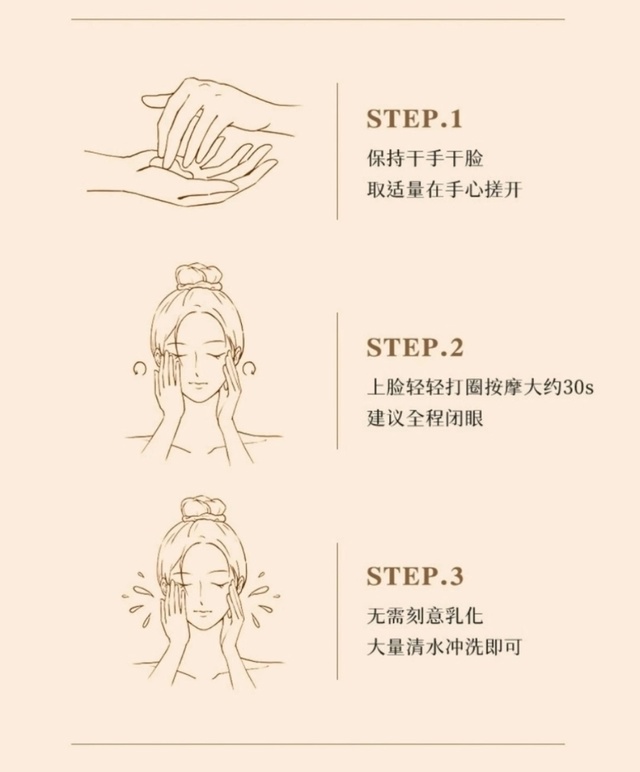 STEP.1
保持干手干脸
取适量在手心搓开

STEP.2
上脸轻轻打圈按摩大约30s
建议全程闭眼

STEP.3
无需刻意乳化
大量清水冲洗即可