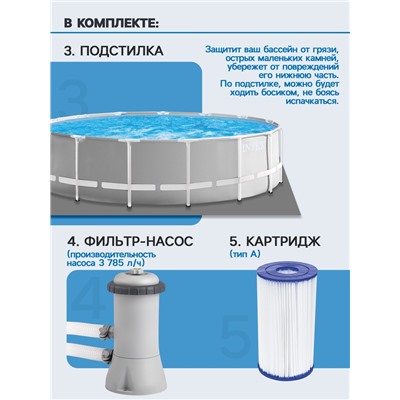 В КОМПЛЕКТЕ:

3. ПОДСТИЛКА

Защитит ваш бассейн от грязи, острых маленьких камней, убережет от повреждений его нижнюю часть. По подстилке, можно будет ходить босиком, не боясь испачкаться.

3

INTEX

4. ФИЛЬТР-НАСОС
(производительность насоса 3 785 л/ч)

4

5. КАРТРИДЖ
(тип А)

5