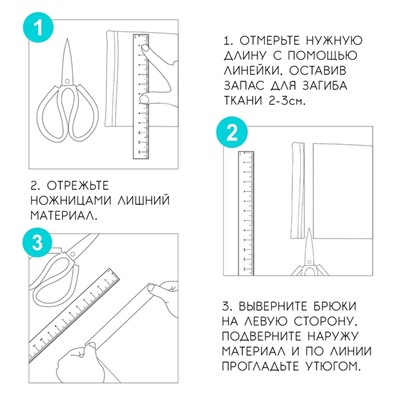 1

1. ОТМЕРЬТЕ НУЖНУЮ ДЛИНУ С ПОМОЩЬЮ ЛИНЕЙКИ, ОСТАВИВ ЗАПАС ДЛЯ ЗАГИБА ТКАНИ 2-3см.

2

2. ОТРЕЖЬТЕ НОЖНИЦАМИ ЛИШНИЙ МАТЕРИАЛ.

3

3. ВЫВЕРНИТЕ БРЮКИ НА ЛЕВУЮ СТОРОНУ. ПОДВЕРНИТЕ НАРУЖУ МАТЕРИАЛ И ПО ЛИНИИ ПРОГЛАДЬТЕ УТЮГОМ.