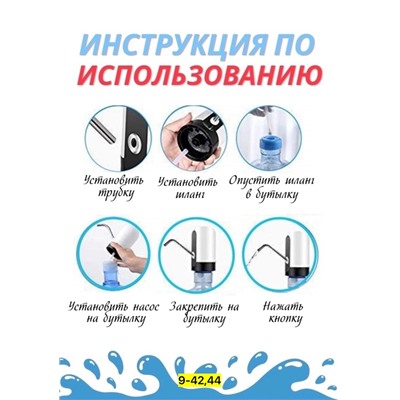 ИНСТРУКЦИЯ ПО ИСПОЛЬЗОВАНИЮ

Установить трубку

Установить шланг

Опустить шланг в бутылку

Установить насос на бутылку

Закрепить на бутылку

Нажать кнопку

9-42,44