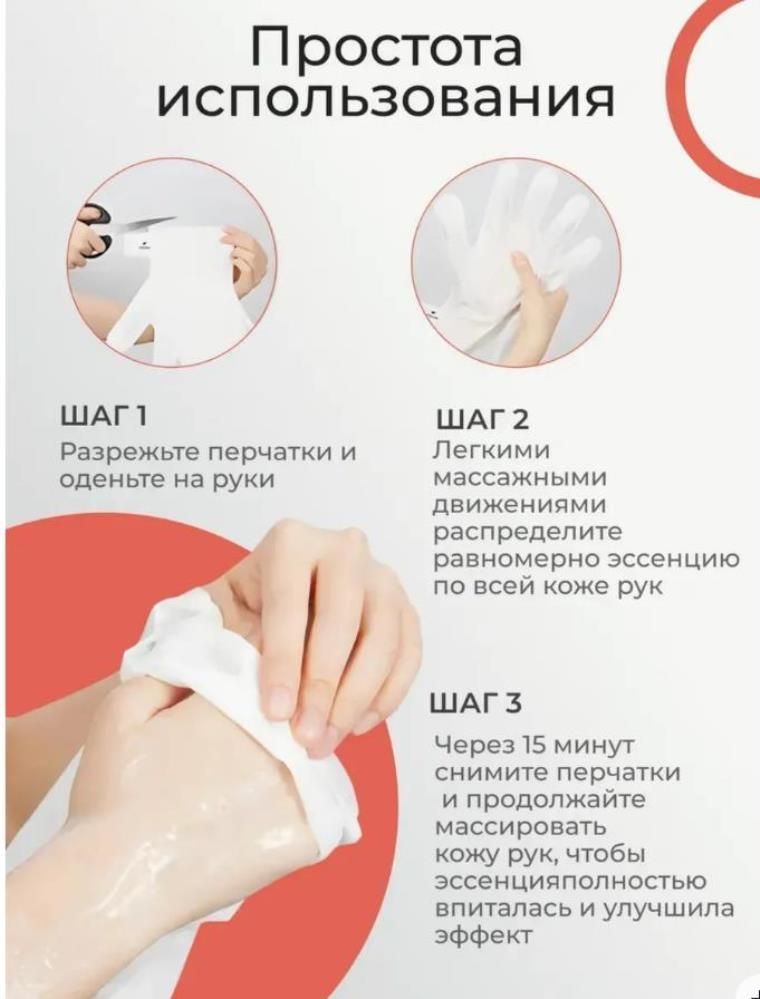 Простота использования

ШАГ 1
Разрежьте перчатки и оденьте на руки

ШАГ 2
Легкими массажными движениями распределите равномерно эссенцию по всей коже рук

ШАГ 3
Через 15 минут снимите перчатки и продолжайте массировать кожу рук, чтобы эссенцияполностью впиталась и улучшила эффект