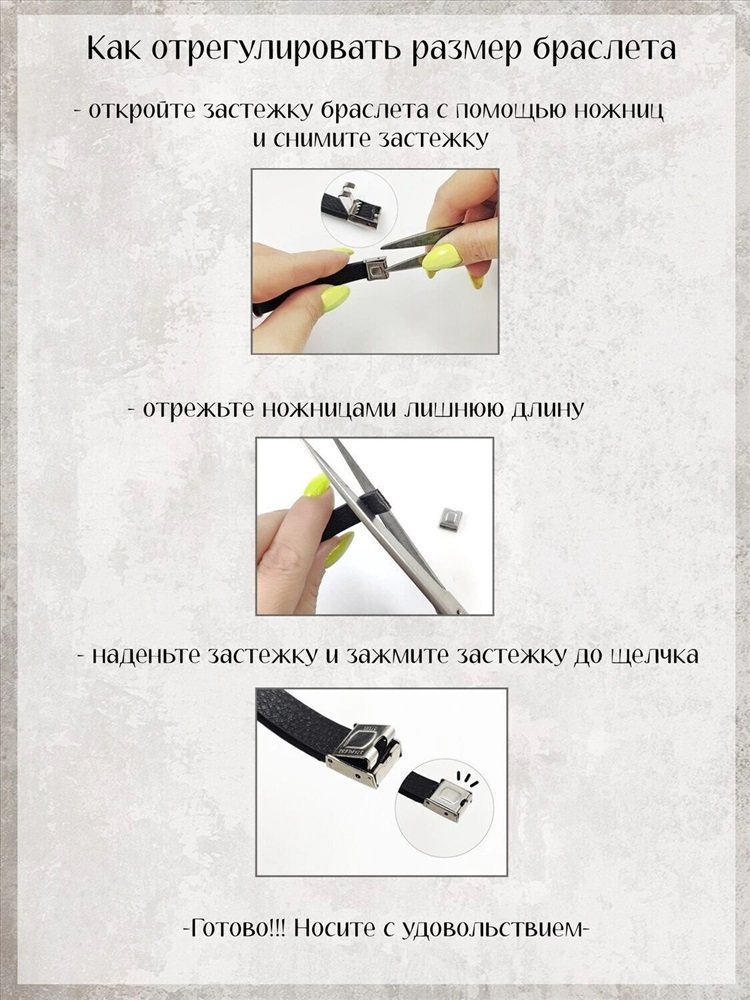 Как отрегулировать размер браслета

- откройте застежку браслета с помощью ножниц и снимите застежку

- отрежьте ножницами лишнюю длину

- наденьте застежку и зажмите застежку до щелчка

-Готово!!! Носите с удовольствием-