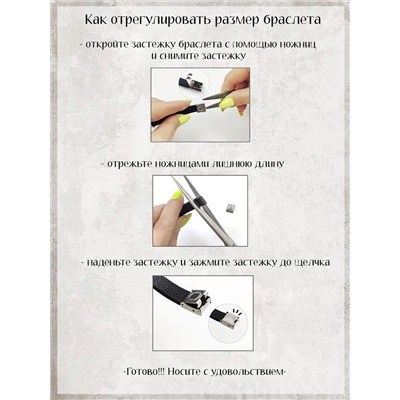 Как отрегулировать размер браслета

- откройте застежку браслета с помощью ножниц и снимите застежку

- отрежьте ножницами лишнюю длину

- наденьте застежку и зажмите застежку до щелчка

-Готово!!! Носите с удовольствием-