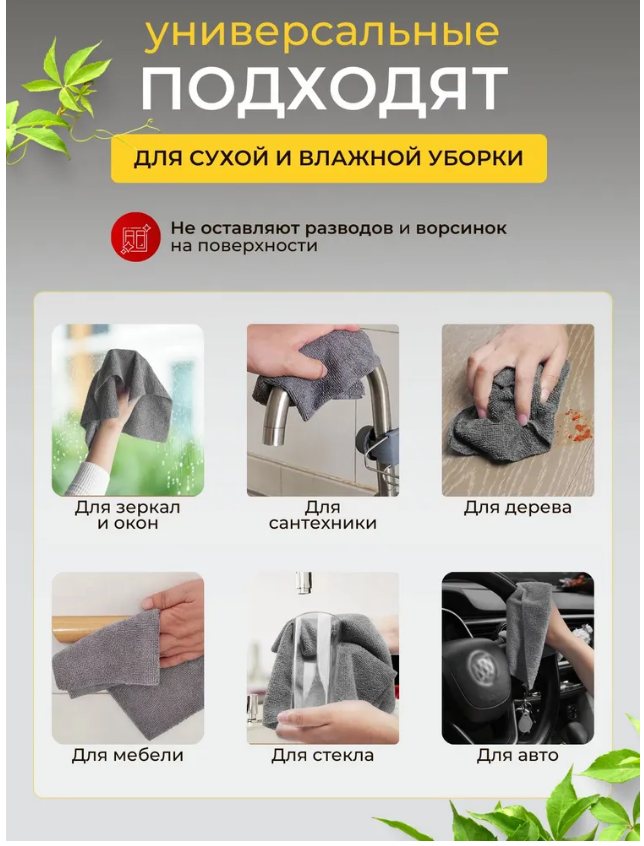 универсальные
ПОДХОДЯТ

ДЛЯ СУХОЙ И ВЛАЖНОЙ УБОРКИ

Не оставляют разводов и ворсинок на поверхности

Для зеркал и окон

Для сантехники

Для дерева

Для мебели

Для стекла

Для авто