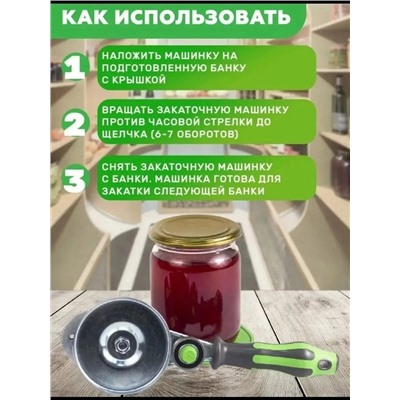 КАК ИСПОЛЬЗОВАТЬ

1
НАЛОЖИТЬ МАШИНКУ НА ПОДГОТОВЛЕННУЮ БАНКУ С КРЫШКОЙ

2
ВРАЩАТЬ ЗАКАТОЧНУЮ МАШИНКУ ПРОТИВ ЧАСОВОЙ СТРЕЛКИ ДО ЩЕЛЧКА (6-7 ОБОРОТОВ)

3
СНЯТЬ ЗАКАТОЧНУЮ МАШИНКУ С БАНКИ. МАШИНКА ГОТОВА ДЛЯ ЗАКАТКИ СЛЕДУЮЩЕЙ БАНКИ