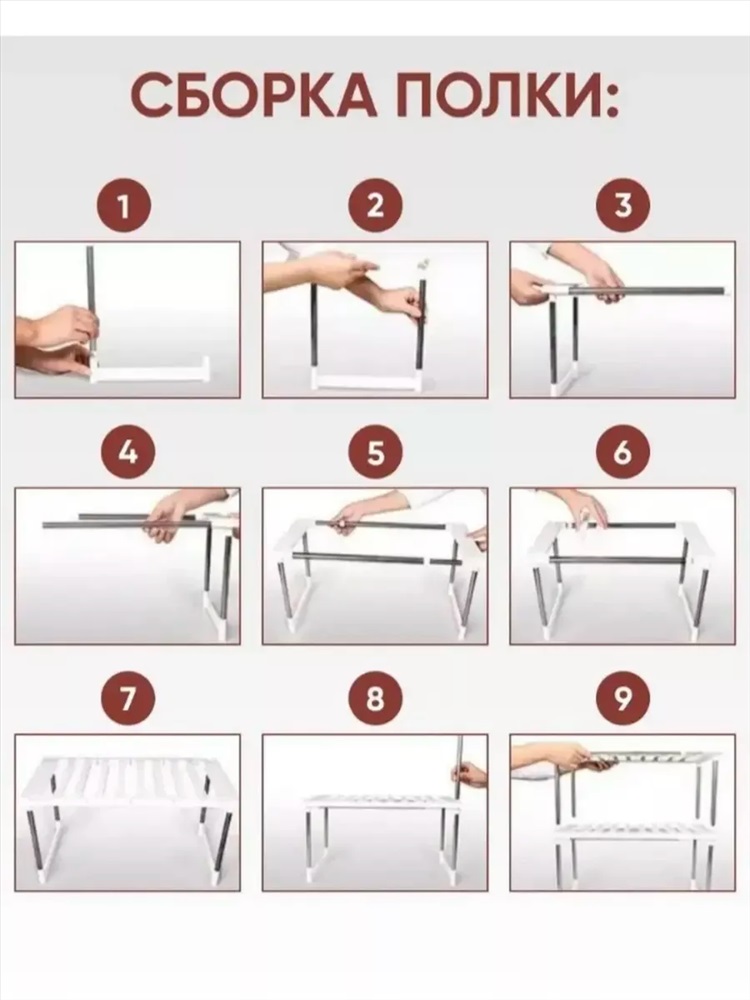 СБОРКА ПОЛКИ:

1

2

3

4

5

6

7

8

9