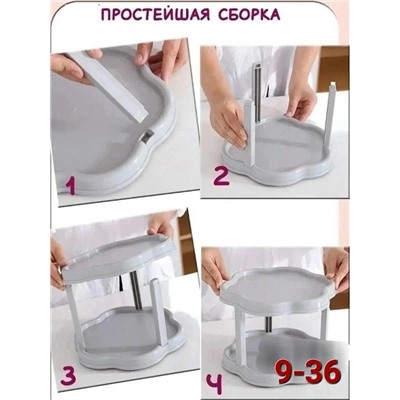 ПРОСТЕЙШАЯ СБОРКА

1

2

3

Ч

9-36