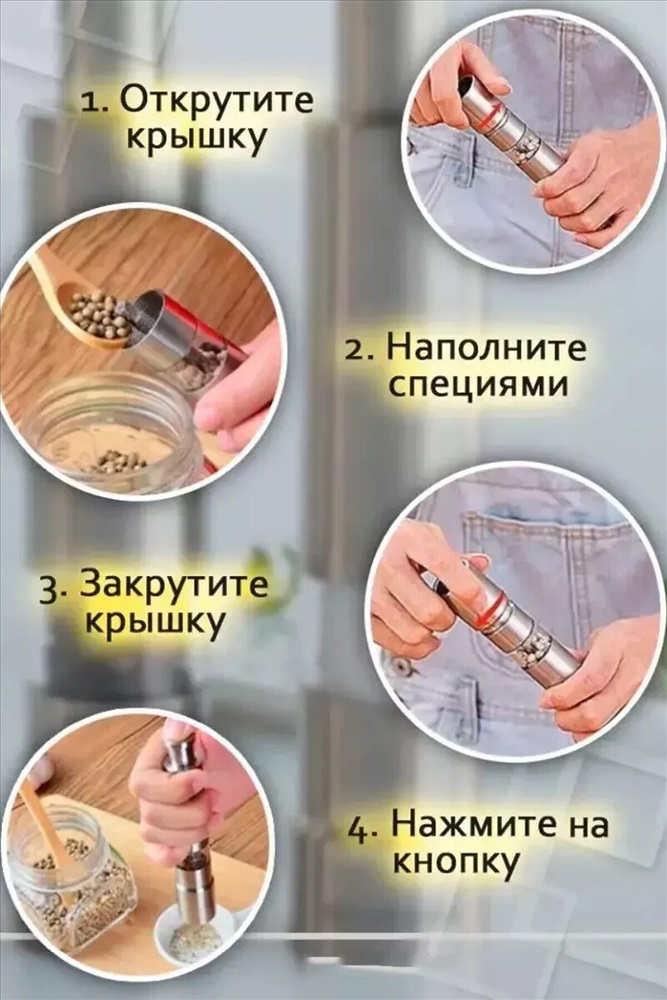 1. Открутите крышку

2. Наполните специями

3. Закрутите крышку

4. Нажмите на кнопку