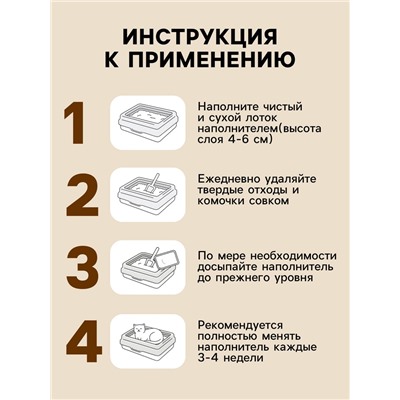 ИНСТРУКЦИЯ К ПРИМЕНЕНИЮ

1

Наполните чистый и сухой лоток наполнителем(высота слоя 4-6 см)

2

Ежедневно удаляйте твердые отходы и комочки совком

3

По мере необходимости досыпайте наполнитель до прежнего уровня

4

Рекомендуется полностью менять наполнитель каждые 3-4 недели