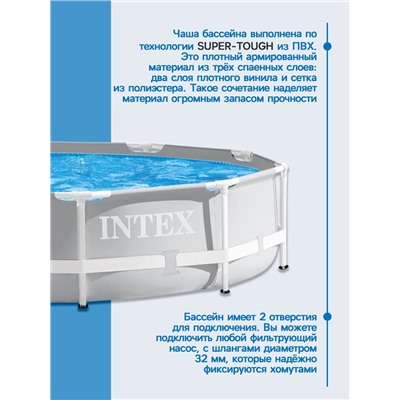 Чаша бассейна выполнена по технологии SUPER-TOUGH из ПВХ. Это плотный армированный материал из трёх спаенных слоев: два слоя плотного винила и сетка из полиэстера. Такое сочетание наделяет материал огромным запасом прочности

INTEX

Бассейн имеет 2 отверстия для подключения. Вы можете подключить любой фильтрующий насос, с шлангами диаметром 32 мм, которые надёжно фиксируются хомутами