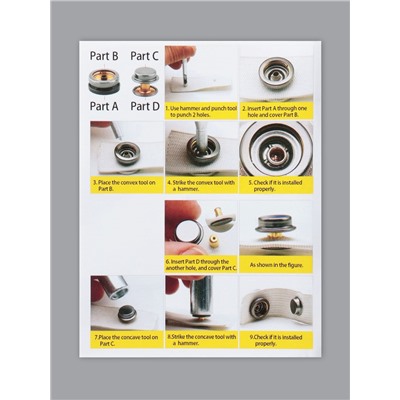 Part B
Part C
Part A
Part D

1. Use hammer and punch tool to punch 2 holes.

2. Insert Part A through one hole and cover Part B.

3. Place the convex tool on Part B.

4. Strike the convex tool with a hammer.

5. Check if it is installed properly.

6. Insert Part D through the another hole, and cover Part C.

As shown in the figure.

7.Place the concave tool on Part C.

8.Strike the concave tool with a hammer.

9.Check if it is installed properly.