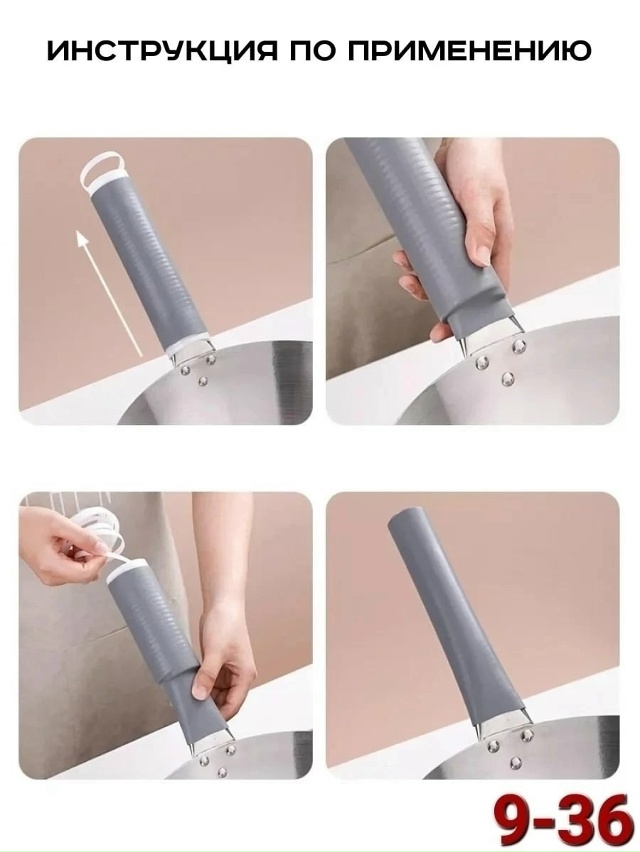 ИНСТРУКЦИЯ ПО ПРИМЕНЕНИЮ

9-36